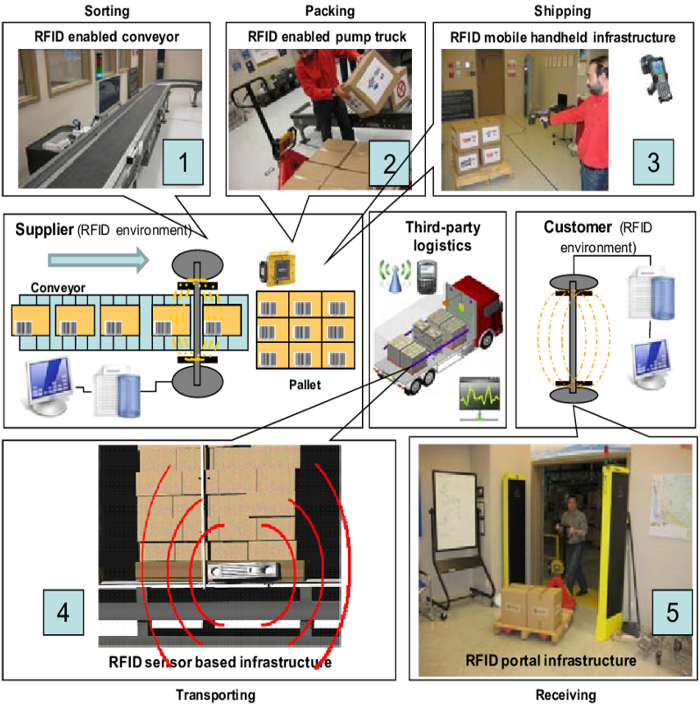 Sorting

RFID enabled conveyor

1

Packing

RFID enabled pump truck

2

Shipping

RFID mobile handheld infrastructure

3

Supplier (RFID environment)

Conveyor

Pallet

Third-party logistics

Customer (RFID environment)

4

RFID sensor based infrastructure

Transporting

5

RFID portal infrastructure

Receiving